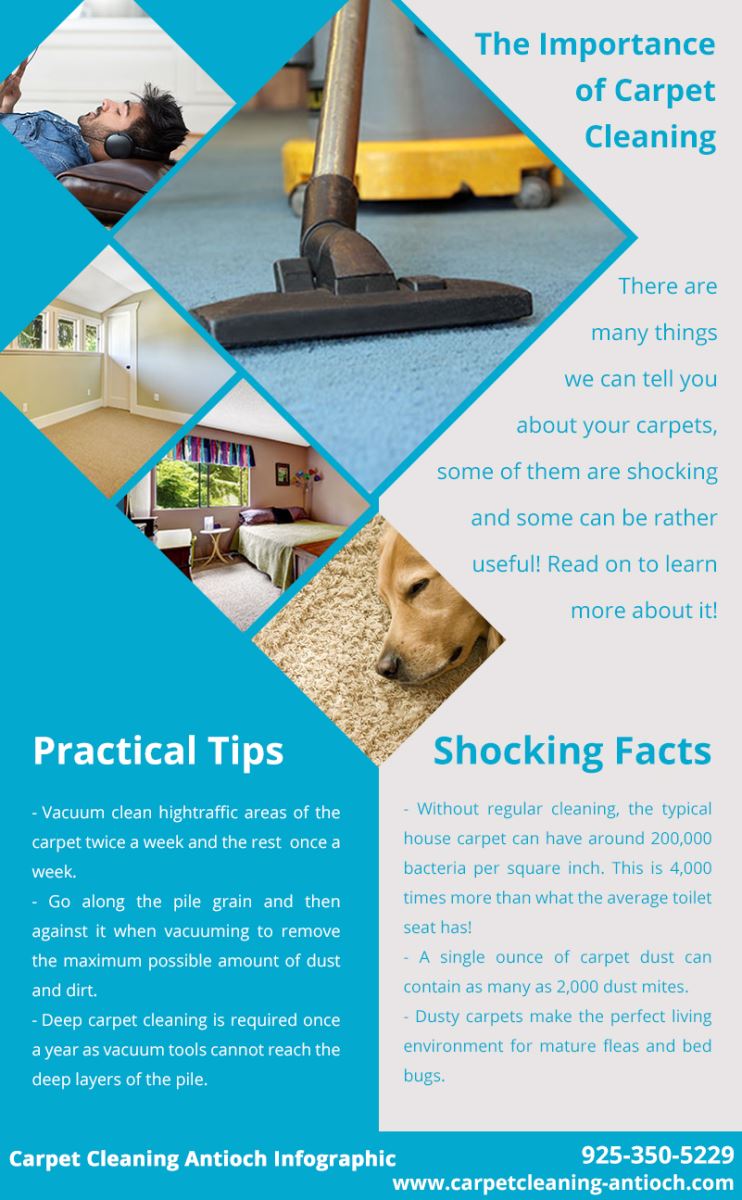 The Importance of Carpet Cleaning

There are many things we can tell you about your carpets, some of them are shocking and some can be rather useful! Read on to learn more about it!

Practical Tips

- Vacuum clean hightraffic areas of the carpet twice a week and the rest once a week.
- Go along the pile grain and then against it when vacuuming to remove the maximum possible amount of dust and dirt.
- Deep carpet cleaning is required once a year as vacuum tools cannot reach the deep layers of the pile.

Shocking Facts

- Without regular cleaning, the typical house carpet can have around 200,000 bacteria per square inch. This is 4,000 times more than what the average toilet seat has!
- A single ounce of carpet dust can contain as many as 2,000 dust mites.
- Dusty carpets make the perfect living environment for mature fleas and bed bugs.

Carpet Cleaning Antioch Infographic

925-350-5229
www.carpetcleaning-antioch.com